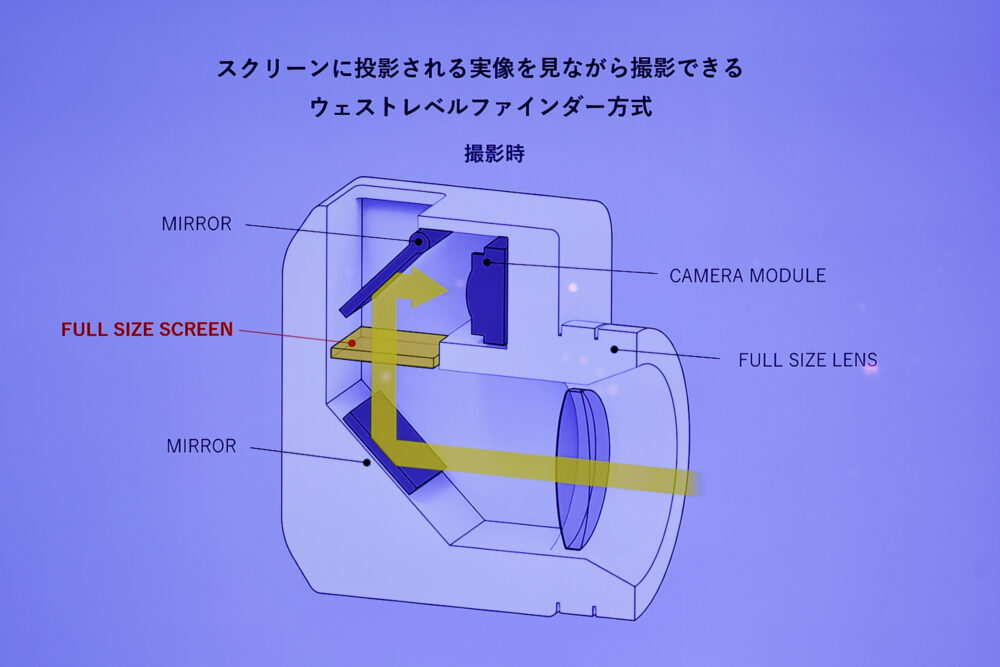 スクリーンに投影される実像を見ながら撮影できる
ウェストレベルファインダー方式

撮影時

MIRROR

CAMERA MODULE

FULL SIZE SCREEN

FULL SIZE LENS

MIRROR